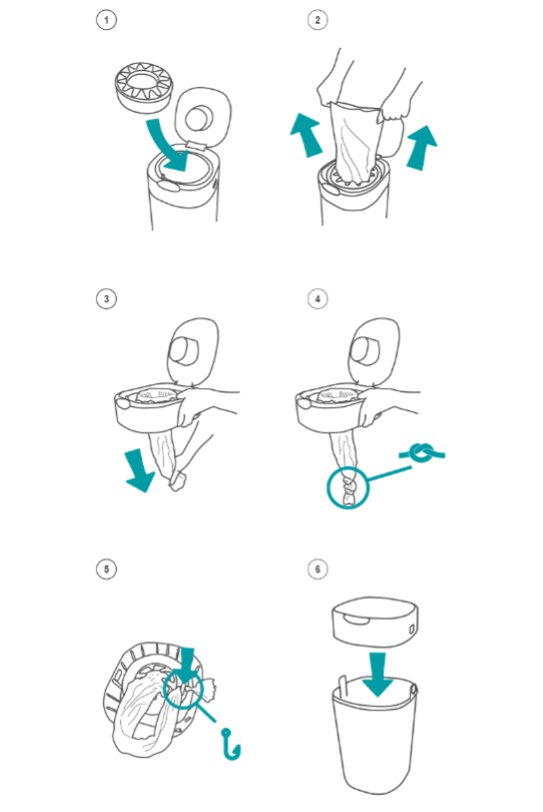 1

2

3

4

5

6